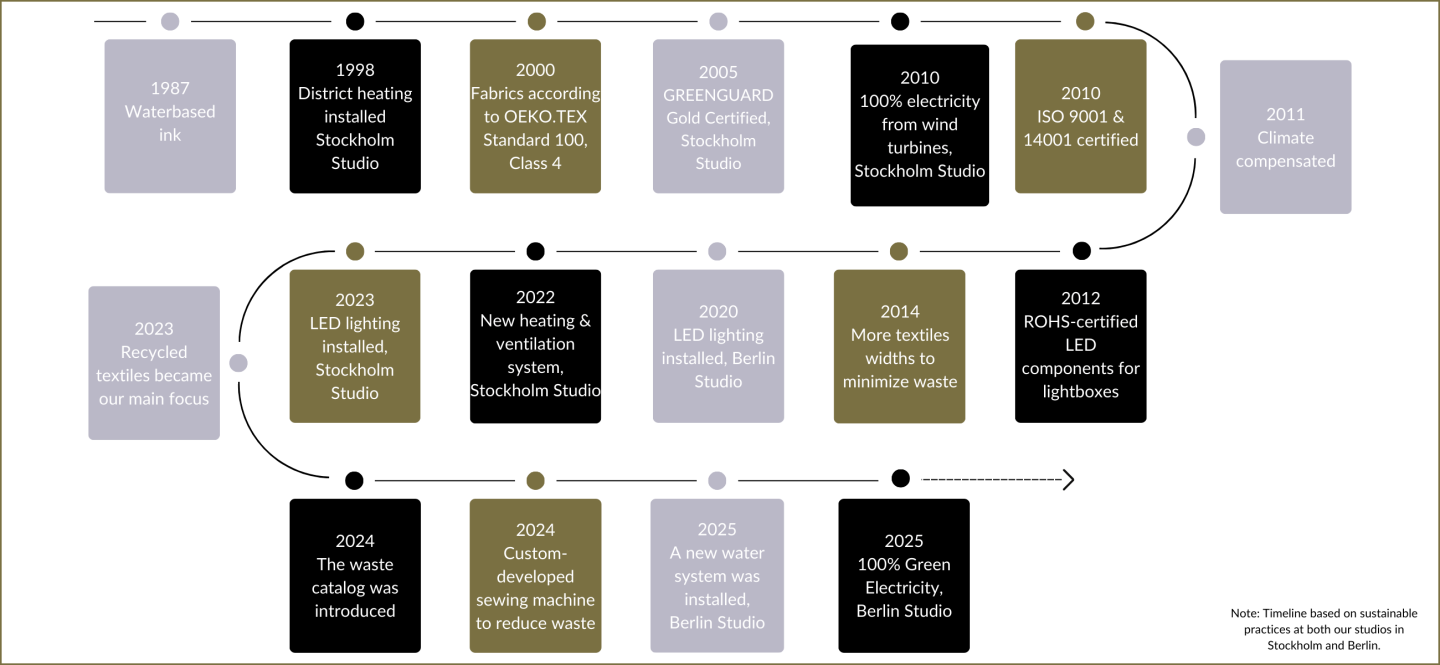 1987
Waterbased ink

1998
District heating installed Stockholm Studio

2000
Fabrics according to OEKO.TEX Standard 100, Class 4

2005
GREENGUARD Gold Certified, Stockholm Studio

2010
100% electricity from wind turbines, Stockholm Studio

2010
ISO 9001 & 14001 certified

2011
Climate compensated

2012
ROHS-certified LED components for lightboxes

2014
More textiles widths to minimize waste

2020
LED lighting installed, Berlin Studio

2022
New heating & ventilation system, Stockholm Studio

2023
LED lighting installed, Stockholm Studio

2023
Recycled textiles became our main focus

2024
The waste catalog was introduced

2024
Custom-developed sewing machine to reduce waste

2025
A new water system was installed, Berlin Studio

2025
100% Green Electricity, Berlin Studio

Note: Timeline based on sustainable practices at both our studios in Stockholm and Berlin.